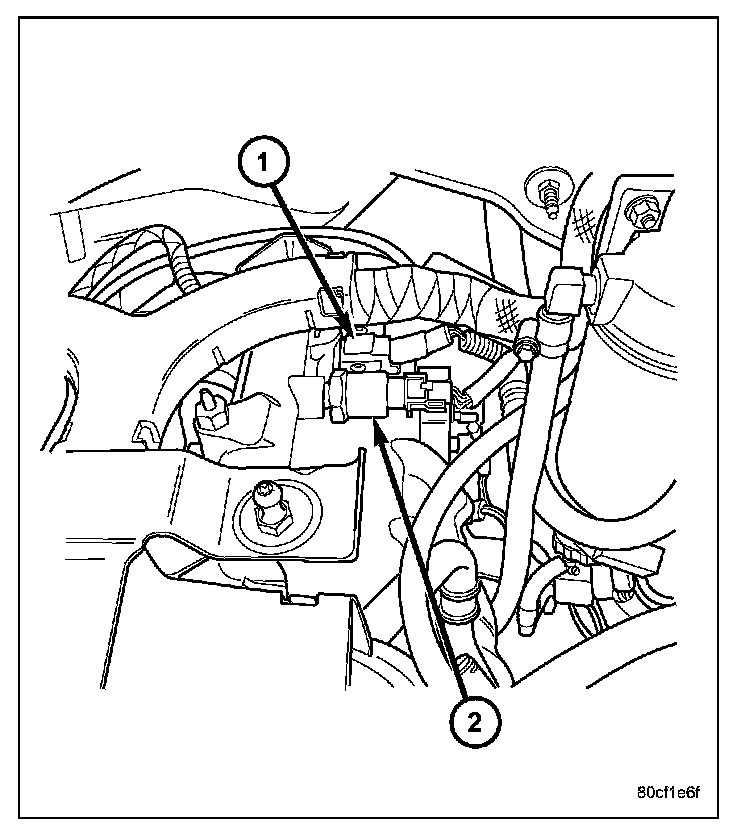 1

2

80cf1e6f