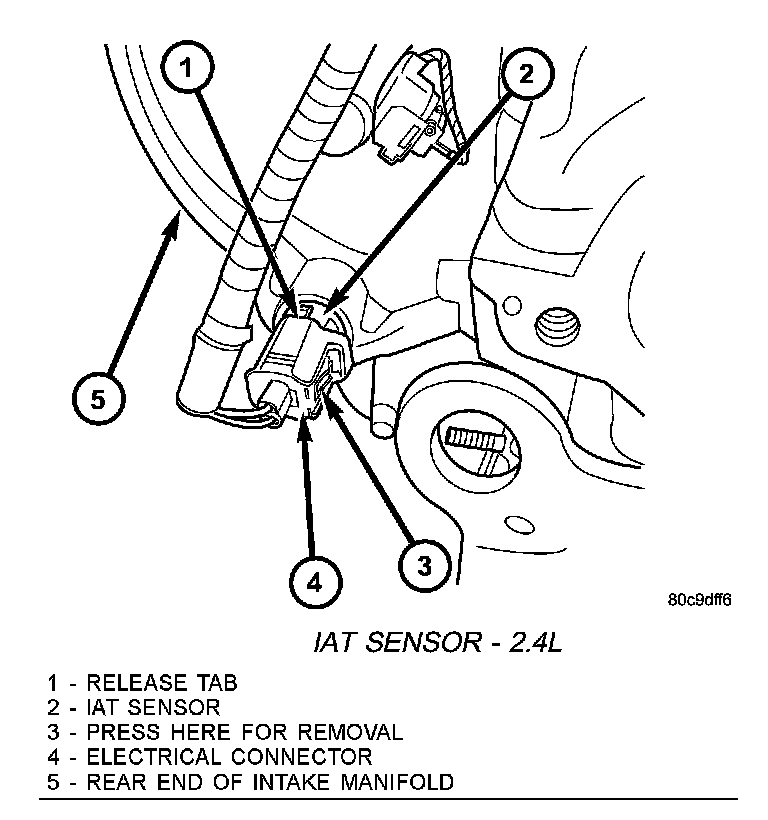 1
2
5
4
3

80c9dff6

IAT SENSOR - 2.4L

1 - RELEASE TAB
2 - IAT SENSOR
3 - PRESS HERE FOR REMOVAL
4 - ELECTRICAL CONNECTOR
5 - REAR END OF INTAKE MANIFOLD