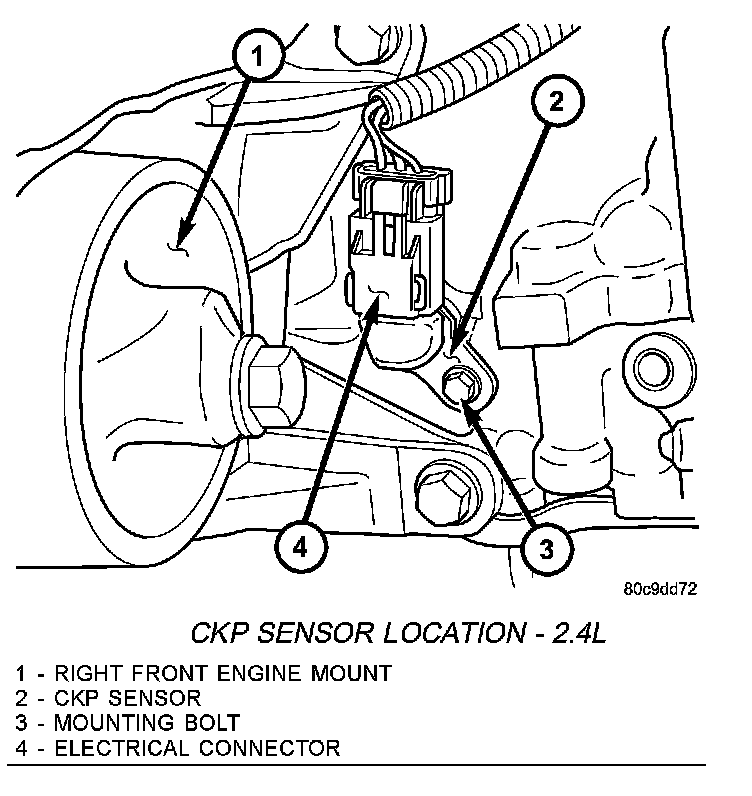 1
2
4
3
80c9dd72

CKP SENSOR LOCATION - 2.4L

1 - RIGHT FRONT ENGINE MOUNT
2 - CKP SENSOR
3 - MOUNTING BOLT
4 - ELECTRICAL CONNECTOR