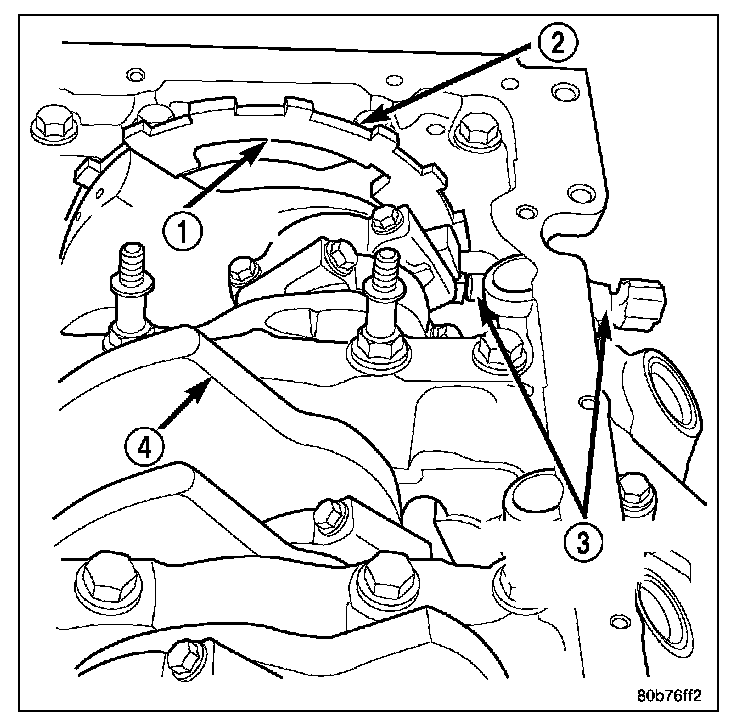 2
1
4
3
80b76ff2