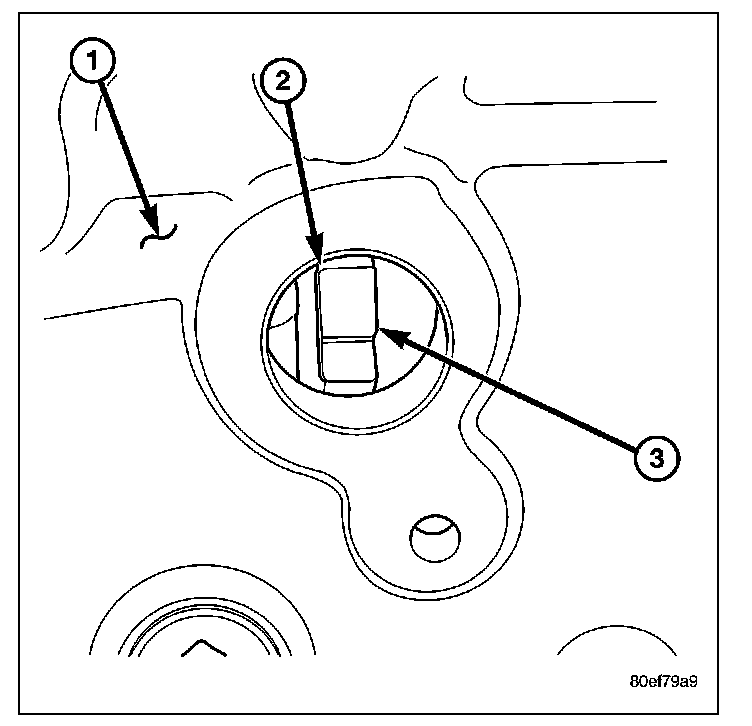 1
2
3
80ef79a9