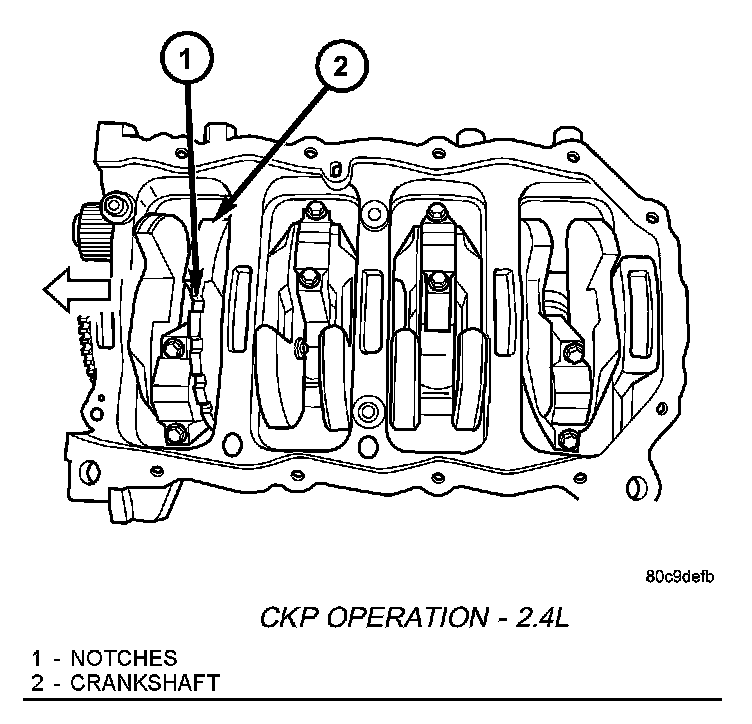 1
2

80c9defb

CKP OPERATION - 2.4L

1 - NOTCHES
2 - CRANKSHAFT