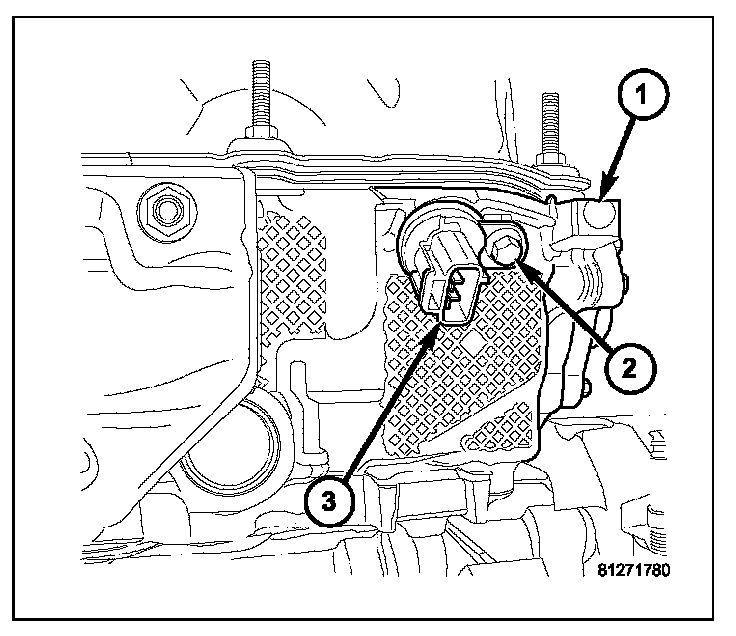 1
2
3
81271780