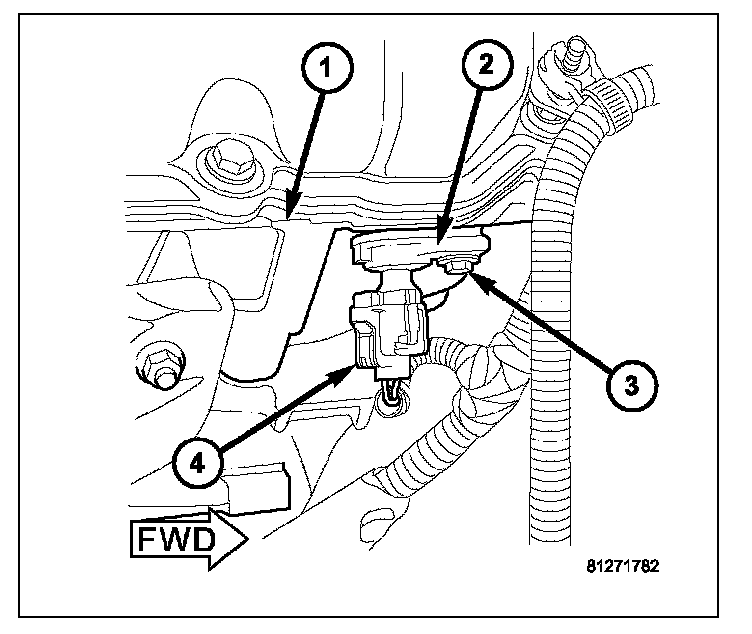 1
2
3
4
FWD
81271782