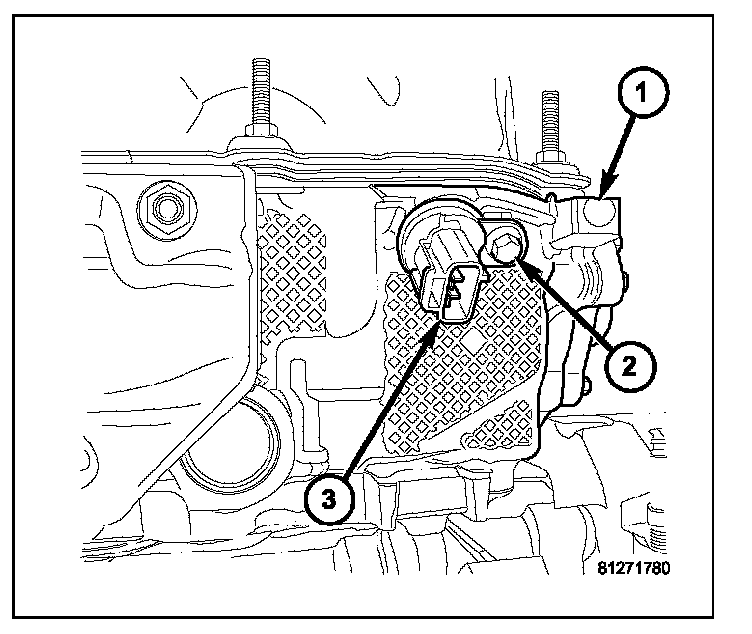 1
2
3
81271780