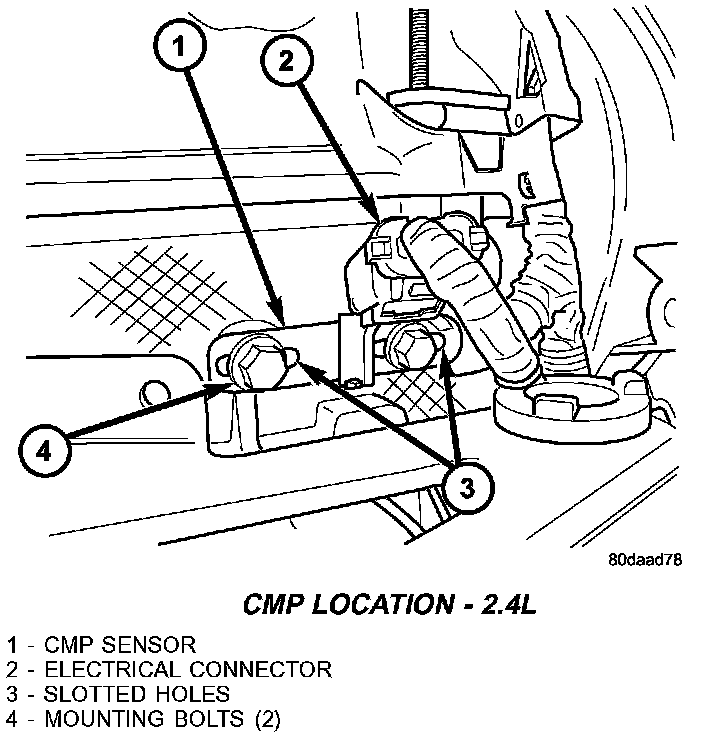 1

2

4

3

80daad78

CMP LOCATION - 2.4L

1 - CMP SENSOR
2 - ELECTRICAL CONNECTOR
3 - SLOTTED HOLES
4 - MOUNTING BOLTS (2)