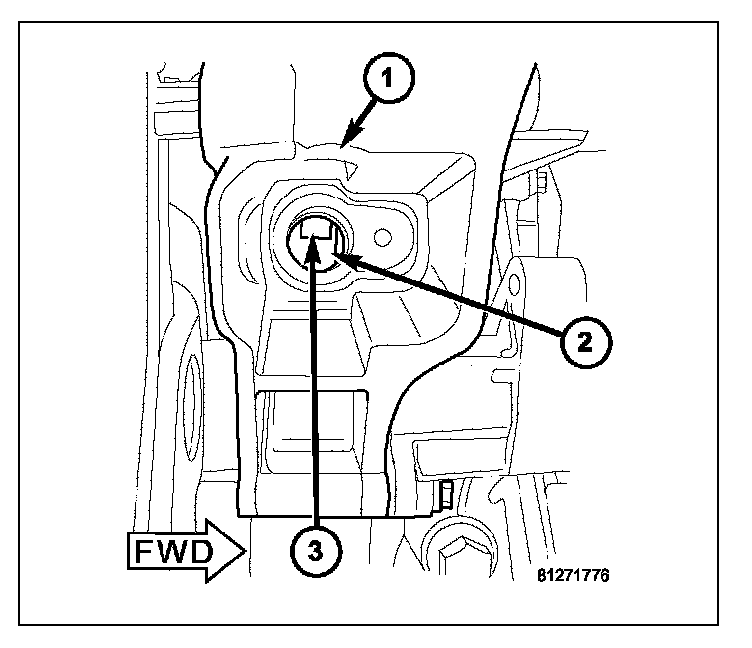 1
2
3
FWD
81271776