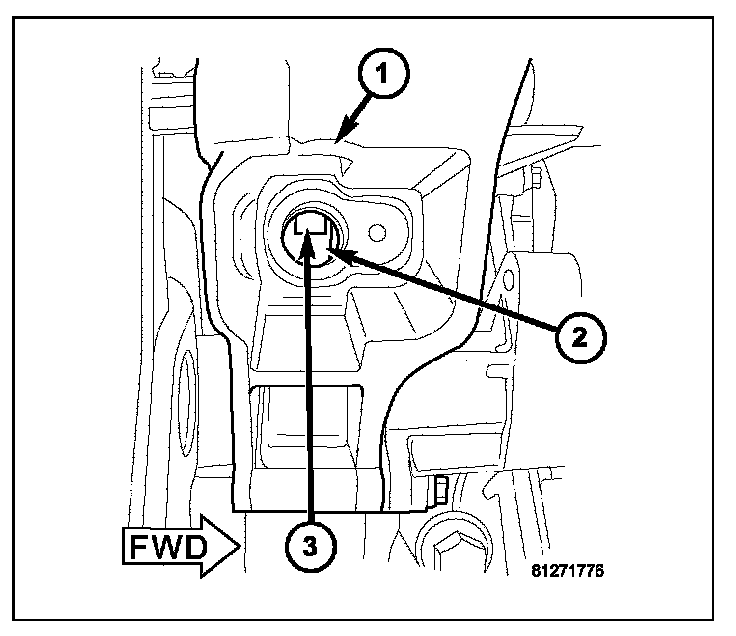 1
2
3
FWD
81271776