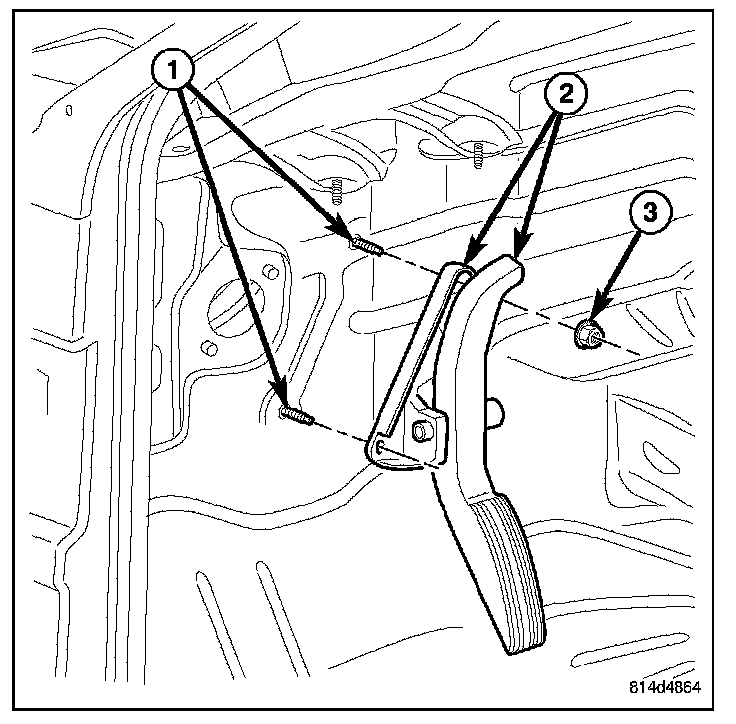 1
2
3
814d4864