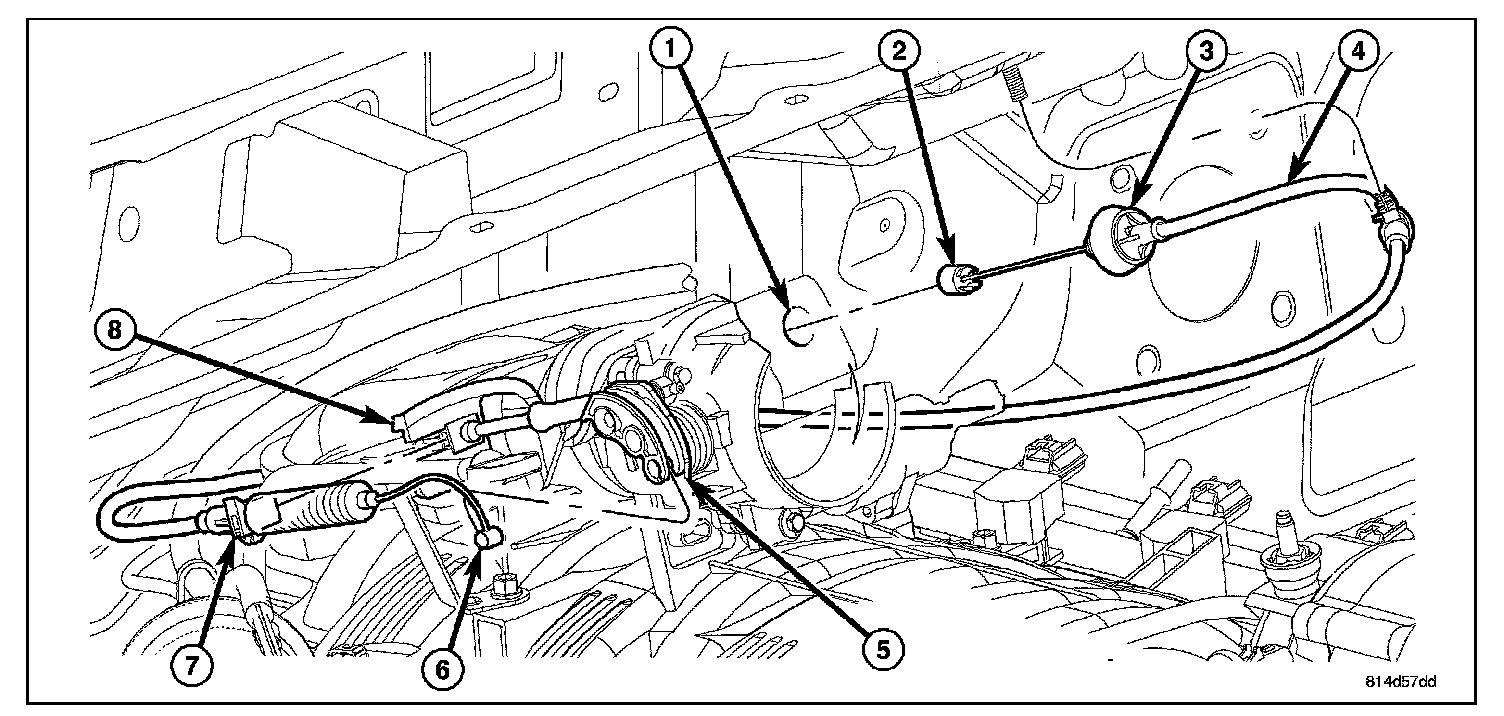 1
2
3
4
8
7
6
5
814d57dd