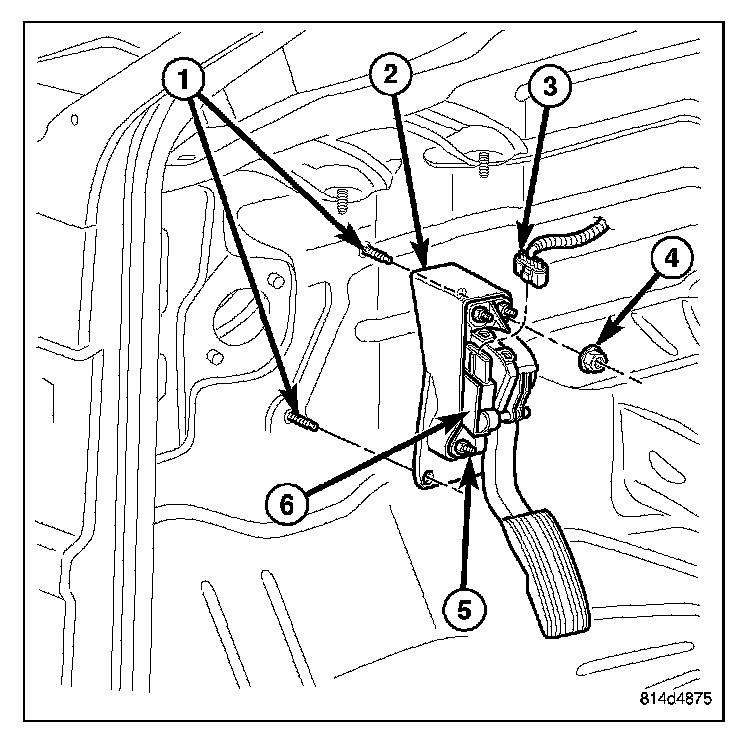 1
2
3
4
6
5
814d4875