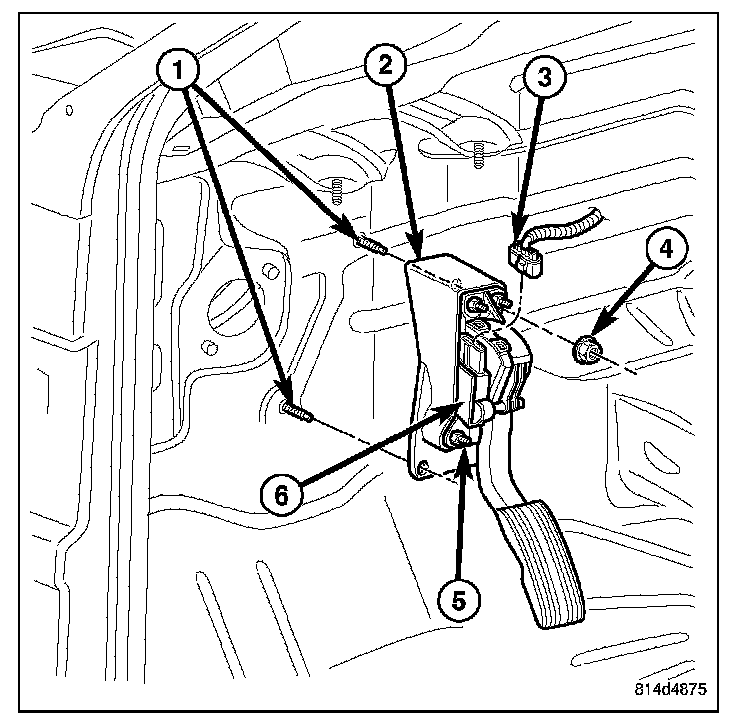 1
2
3
4
6
5
814d4875