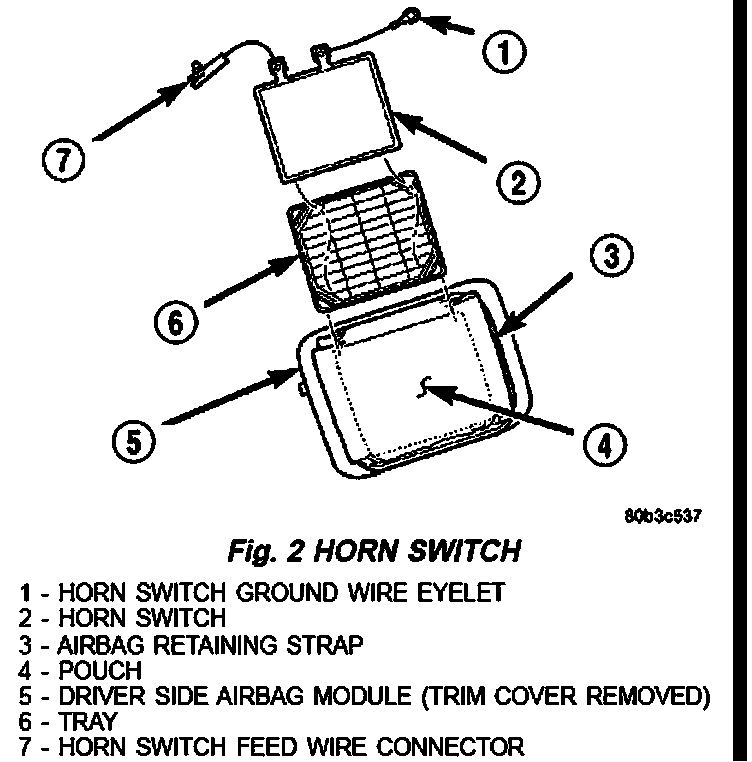 1
7
2
3
6
5
4

80b3c537

Fig. 2 HORN SWITCH

1 - HORN SWITCH GROUND WIRE EYELET
2 - HORN SWITCH
3 - AIRBAG RETAINING STRAP
4 - POUCH
5 - DRIVER SIDE AIRBAG MODULE (TRIM COVER REMOVED)
6 - TRAY
7 - HORN SWITCH FEED WIRE CONNECTOR