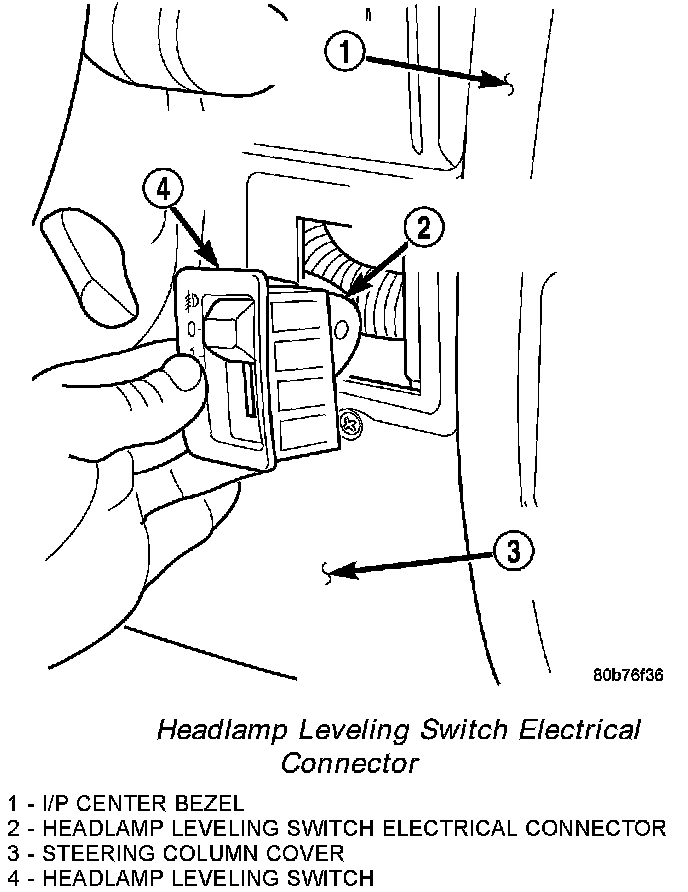 1

4

2

0

1

3

80b76f36

Headlamp Leveling Switch Electrical Connector

1 - I/P CENTER BEZEL
2 - HEADLAMP LEVELING SWITCH ELECTRICAL CONNECTOR
3 - STEERING COLUMN COVER
4 - HEADLAMP LEVELING SWITCH