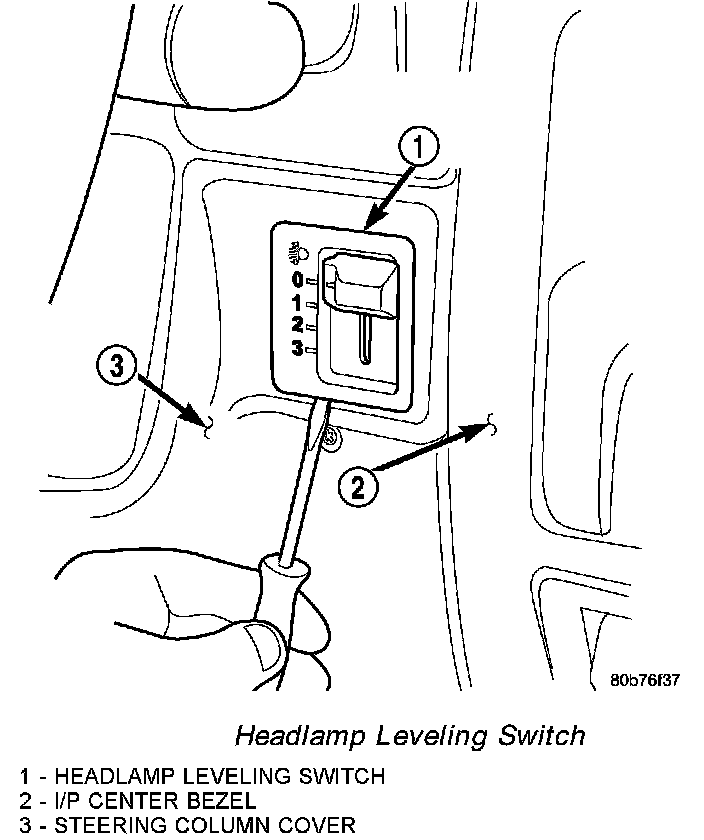 1

0
1
2
3

3

2

80b76f37

Headlamp Leveling Switch

1 - HEADLAMP LEVELING SWITCH
2 - I/P CENTER BEZEL
3 - STEERING COLUMN COVER