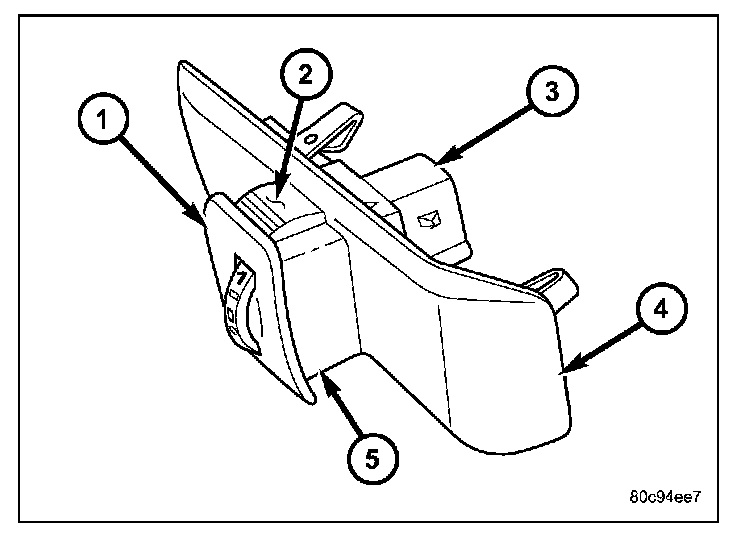 1
2
3
4
5
80c94ee7