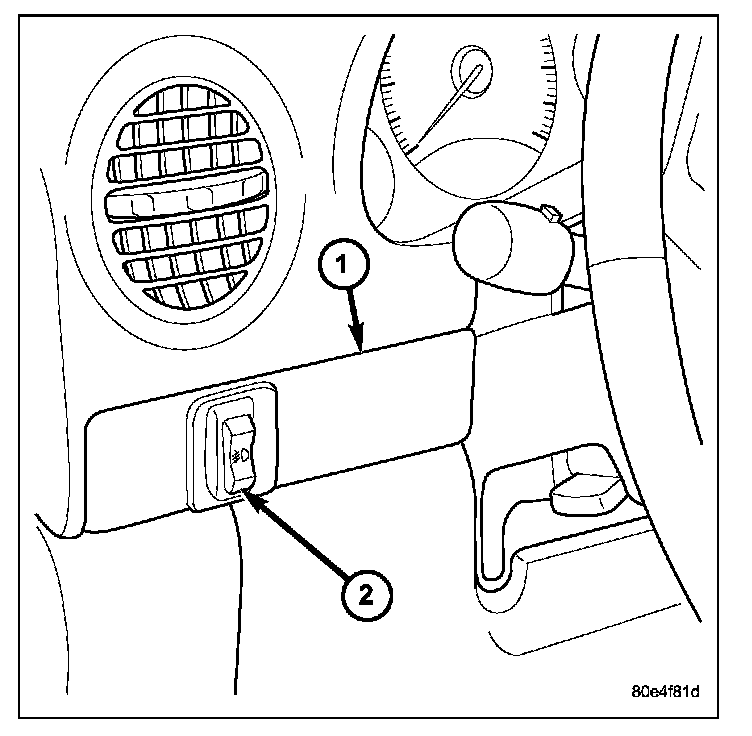 1

2

80e4f81d