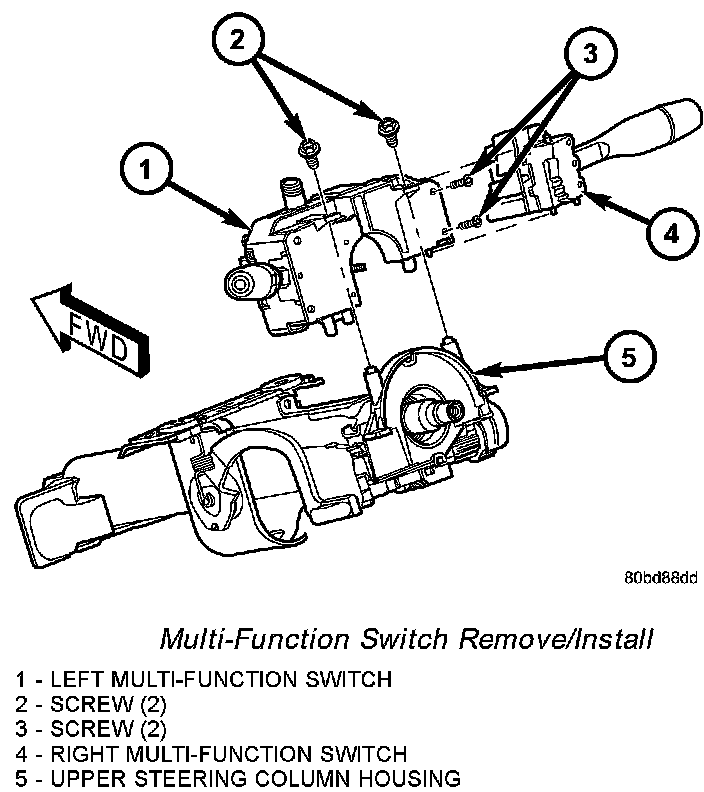 2
3
1
4
FWD
5
80bd88dd

Multi-Function Switch Remove/Install

1 - LEFT MULTI-FUNCTION SWITCH
2 - SCREW (2)
3 - SCREW (2)
4 - RIGHT MULTI-FUNCTION SWITCH
5 - UPPER STEERING COLUMN HOUSING