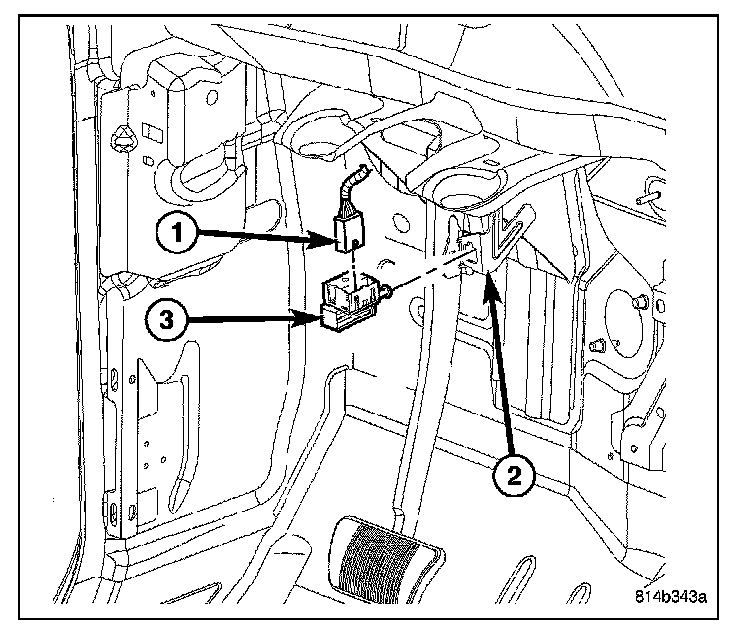 1
3
2
814b343a