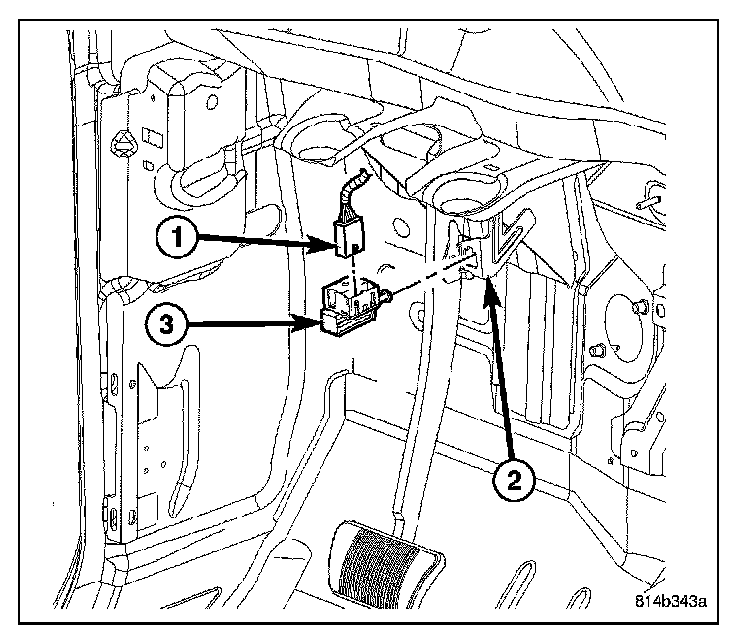 1

3

2

814b343a