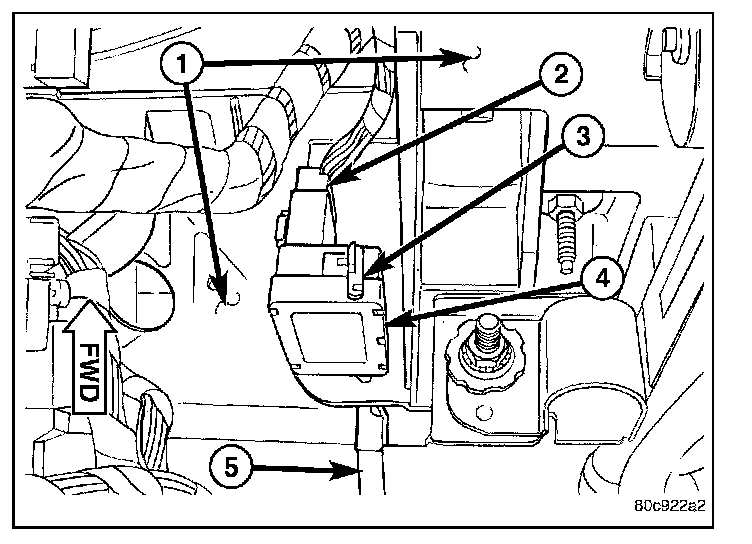 1
2
3
4
FWD
5
80c922a2