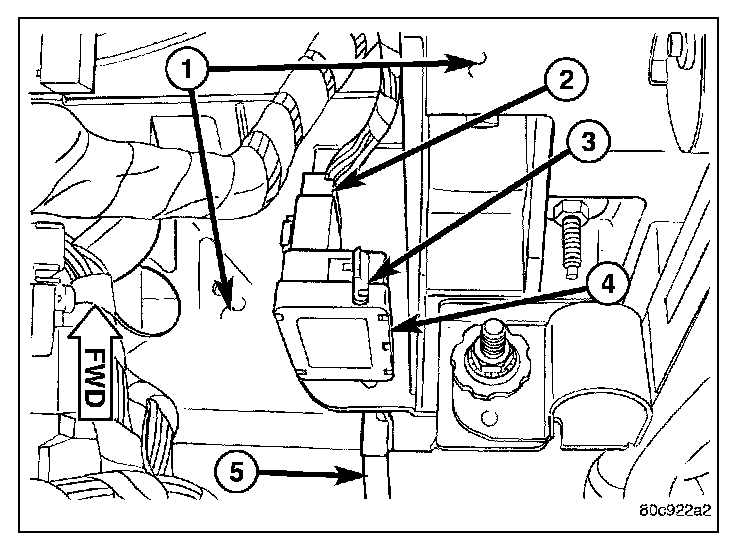 1
2
3
4
FWD
5
80c922a2