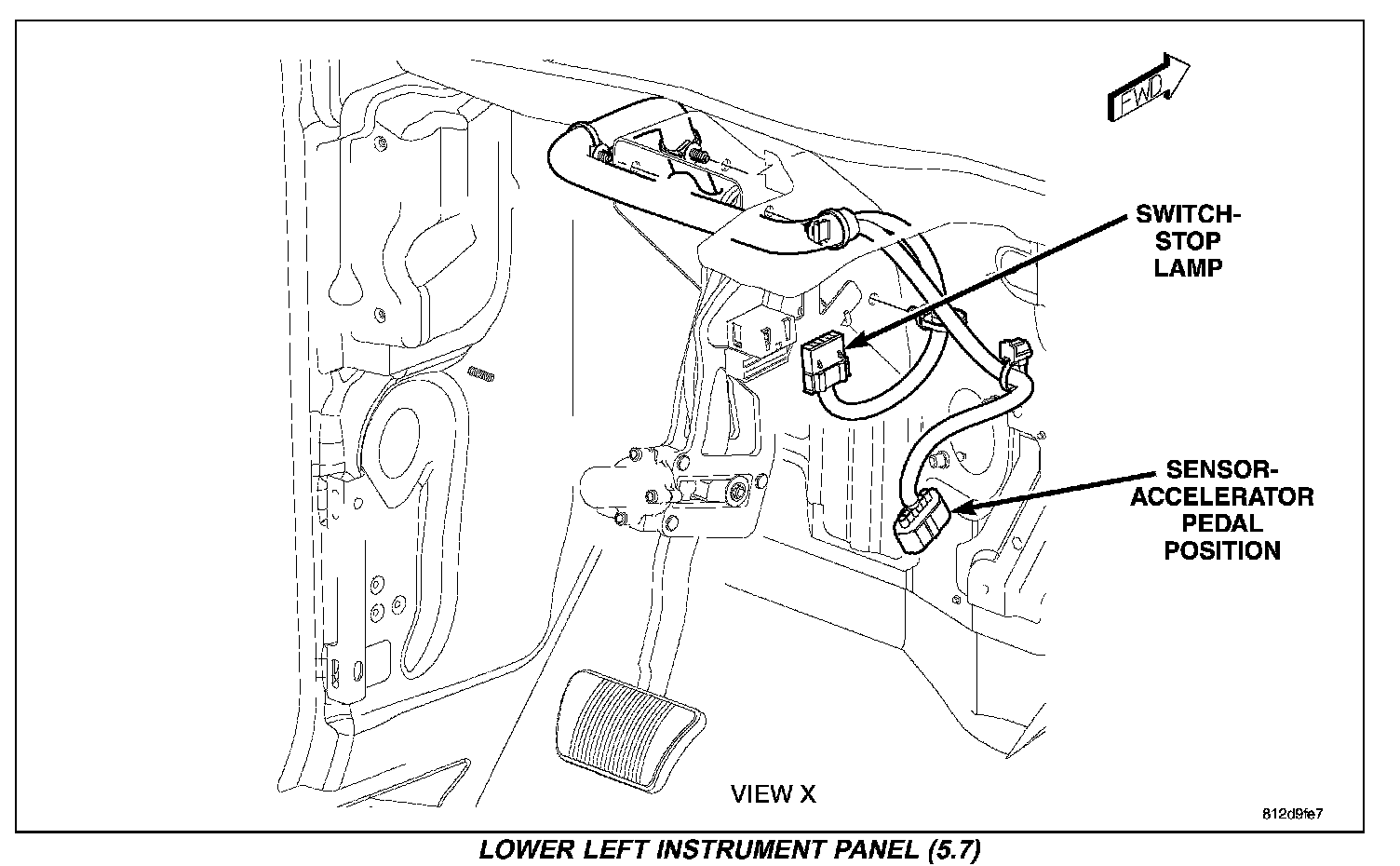 FWD

SWITCH-STOP LAMP

SENSOR-ACCELERATOR PEDAL POSITION

VIEW X

812d9fe7

LOWER LEFT INSTRUMENT PANEL (5.7)