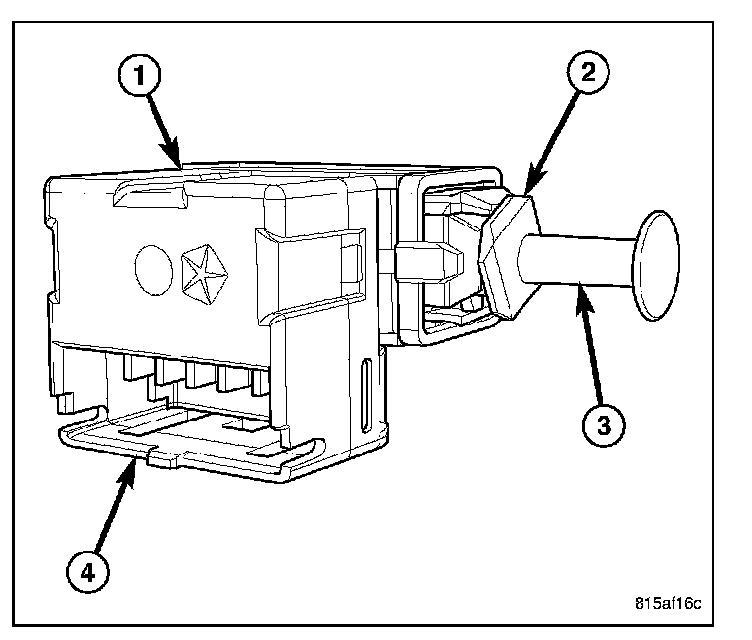 1
2
3
4
815af16c