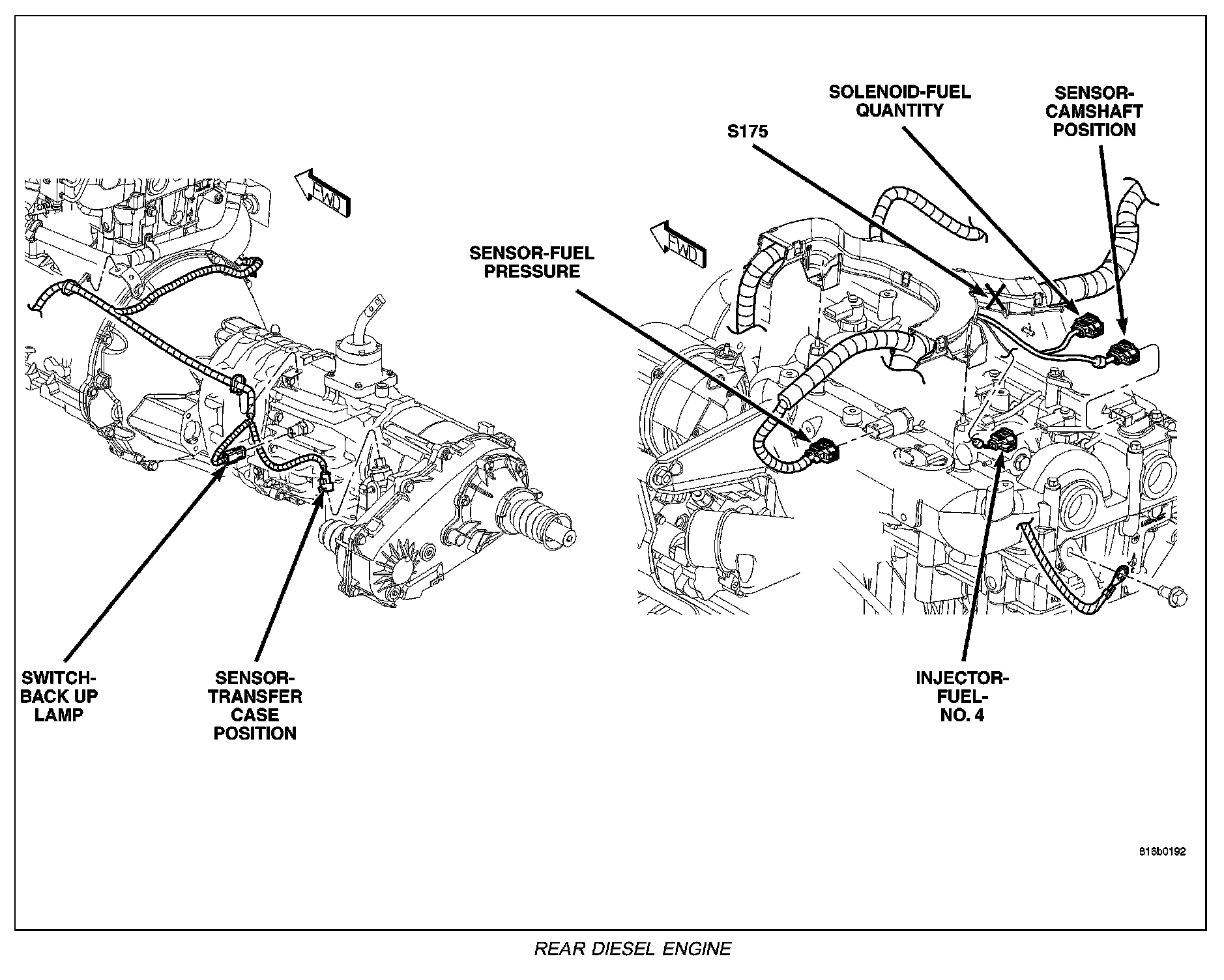 SOLENOID-FUEL QUANTITY

SENSOR-CAMSHAFT POSITION

S175

FWD

FWD

SENSOR-FUEL PRESSURE

SWITCH-BACK UP LAMP

SENSOR-TRANSFER CASE POSITION

INJECTOR-FUEL-NO. 4

816b0192

REAR DIESEL ENGINE