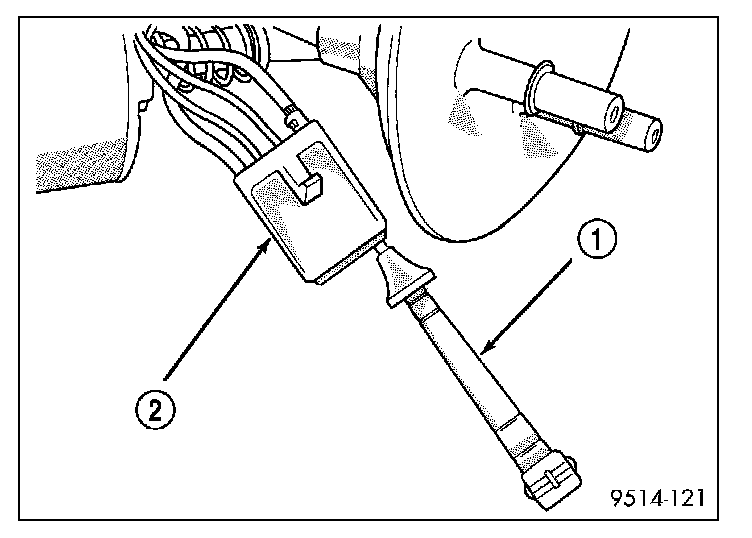 1
2
9514-121