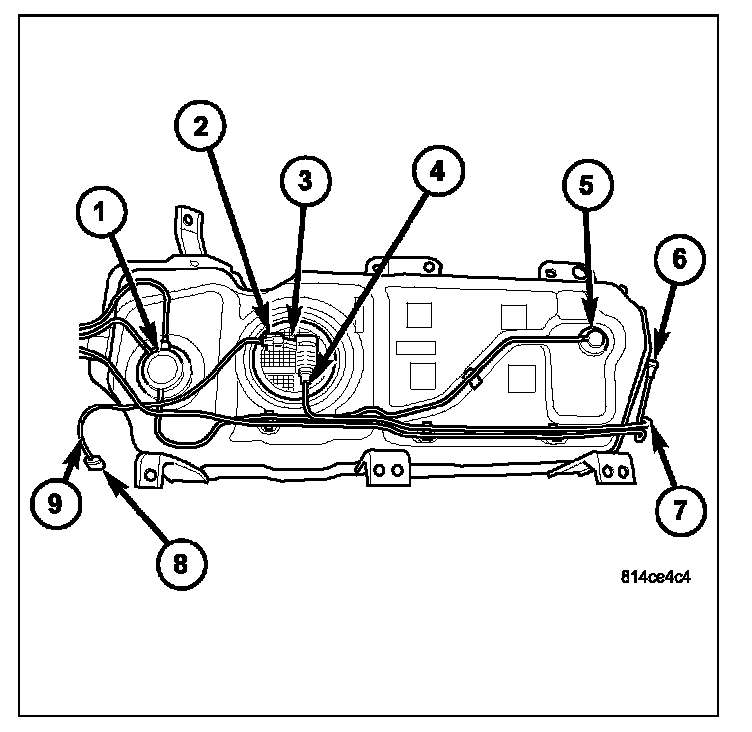 1
2
3
4
5
6
7
8
9
814ce4c4