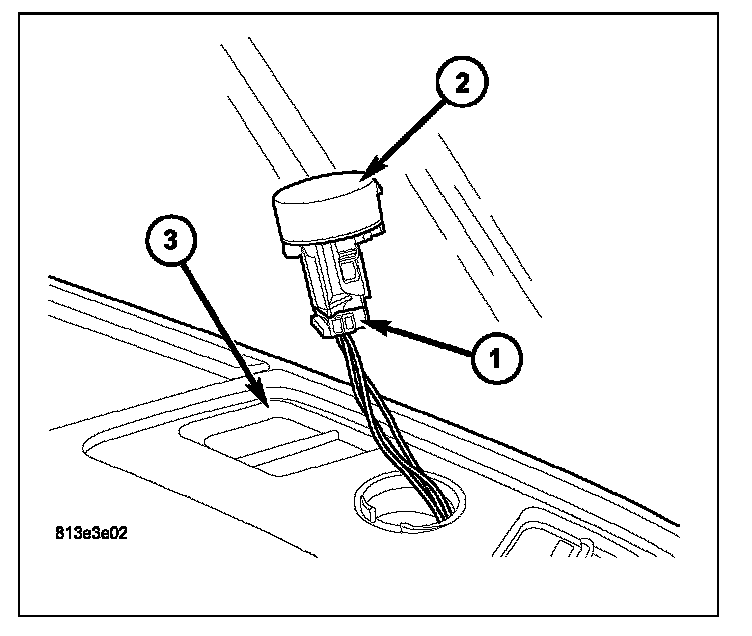 2
3
1
813e3e02