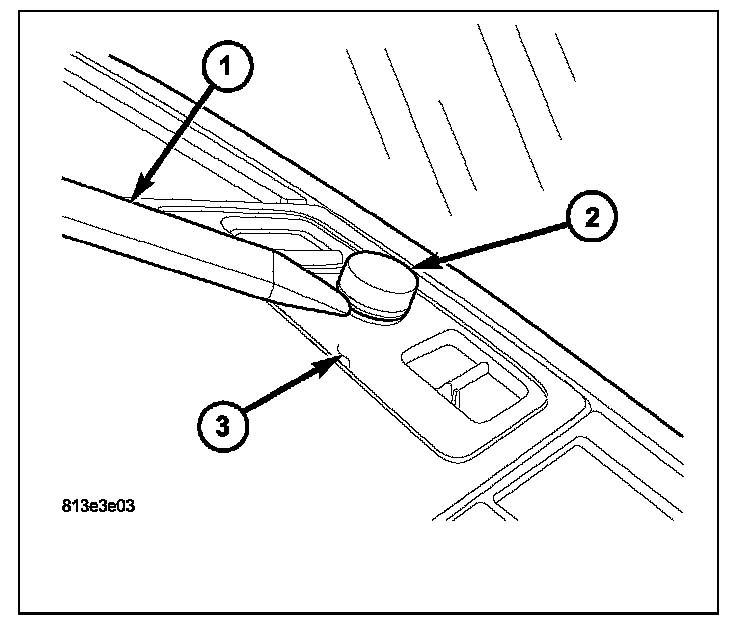 1

2

3

813e3e03