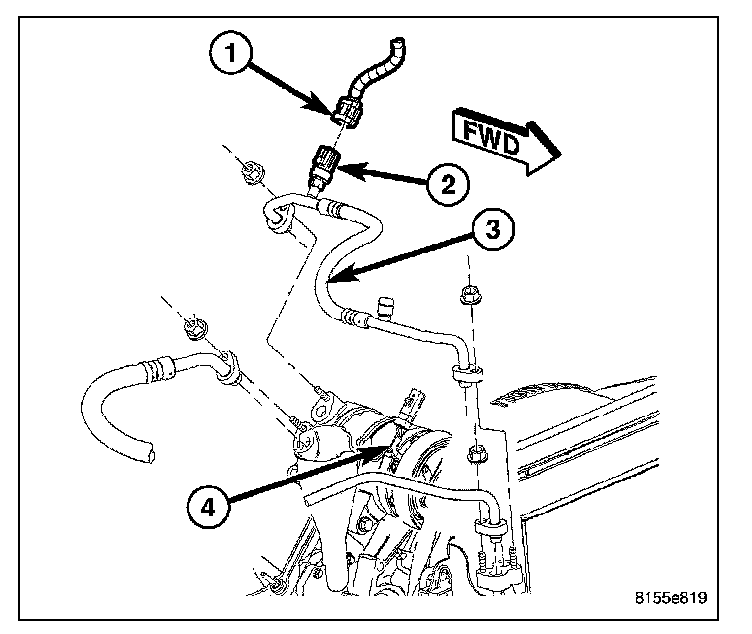 1
FWD
2
3
4
8155e819