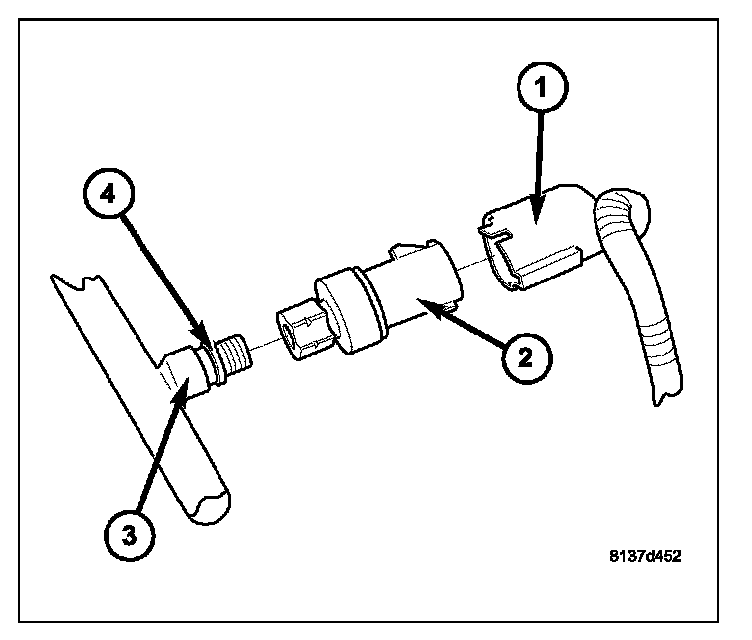 1

4

2

3

8137d452