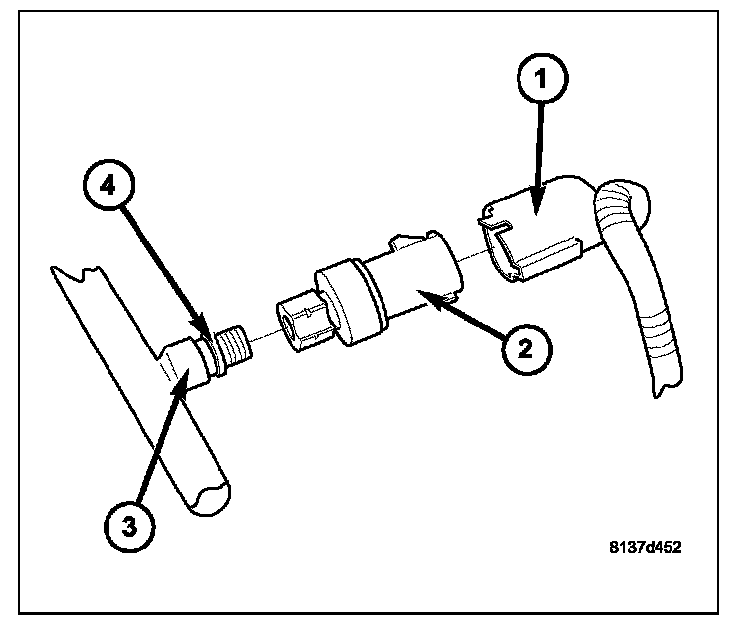 1
4
2
3
8137d452