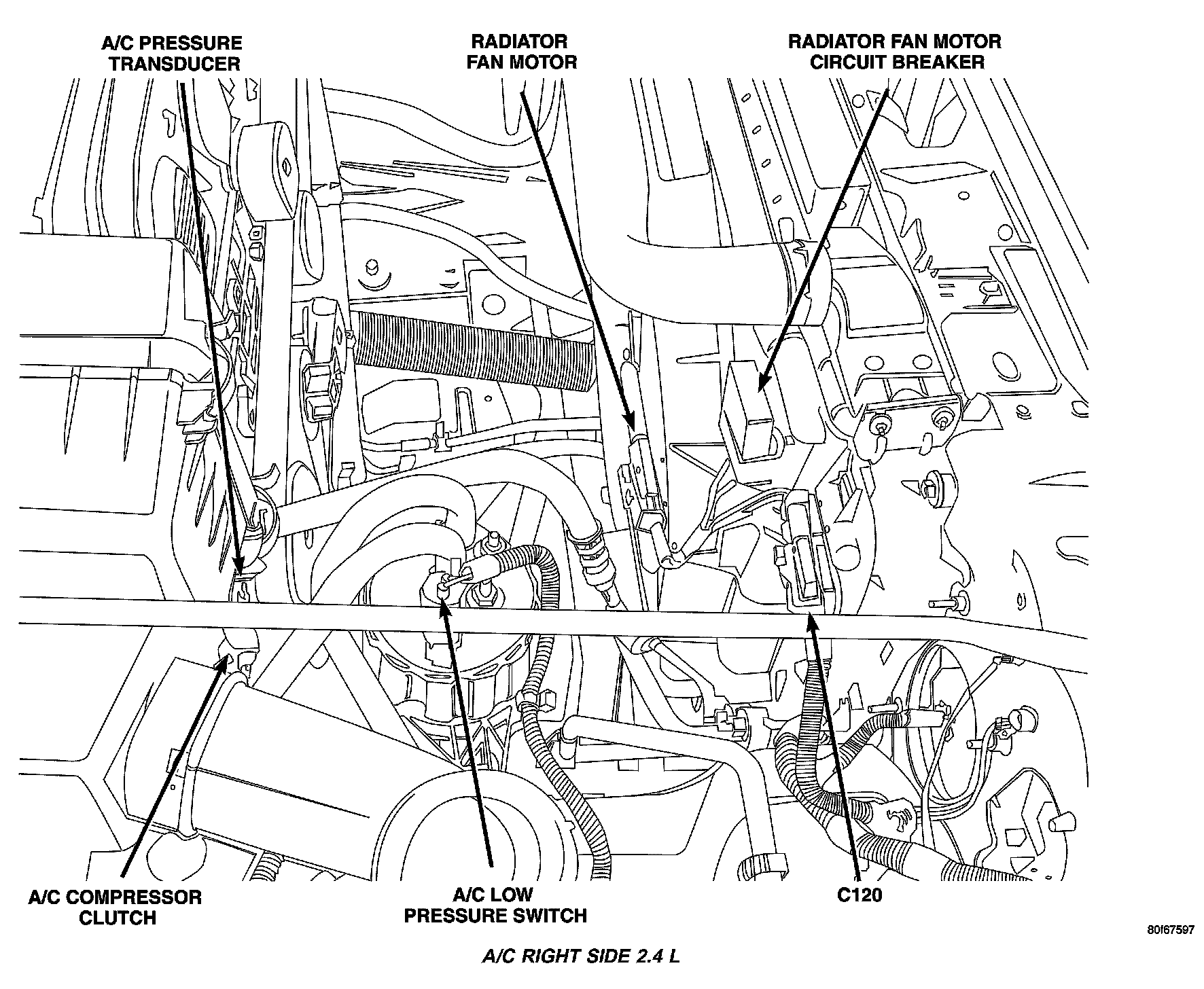 A/C PRESSURE TRANSDUCER

RADIATOR FAN MOTOR

RADIATOR FAN MOTOR CIRCUIT BREAKER

A/C COMPRESSOR CLUTCH

A/C LOW PRESSURE SWITCH

C120

80f67597

A/C RIGHT SIDE 2.4 L