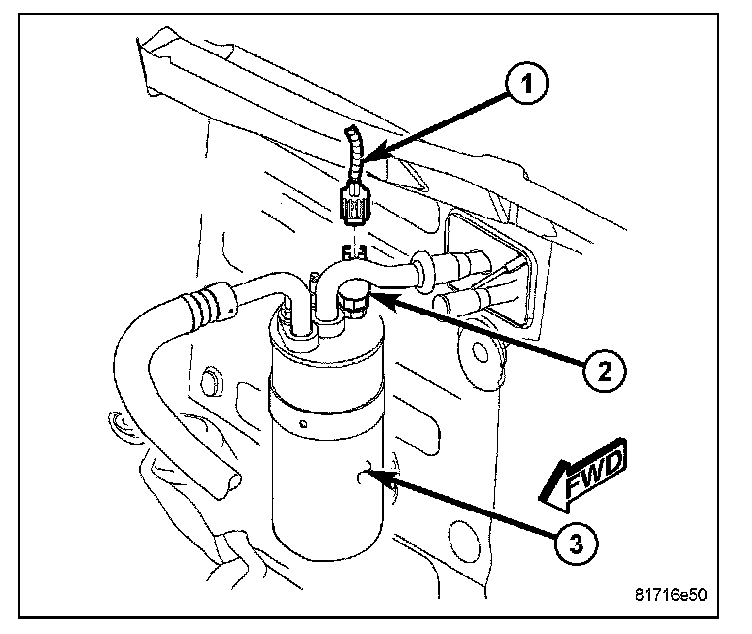 1
2
FWD
3
81716e50