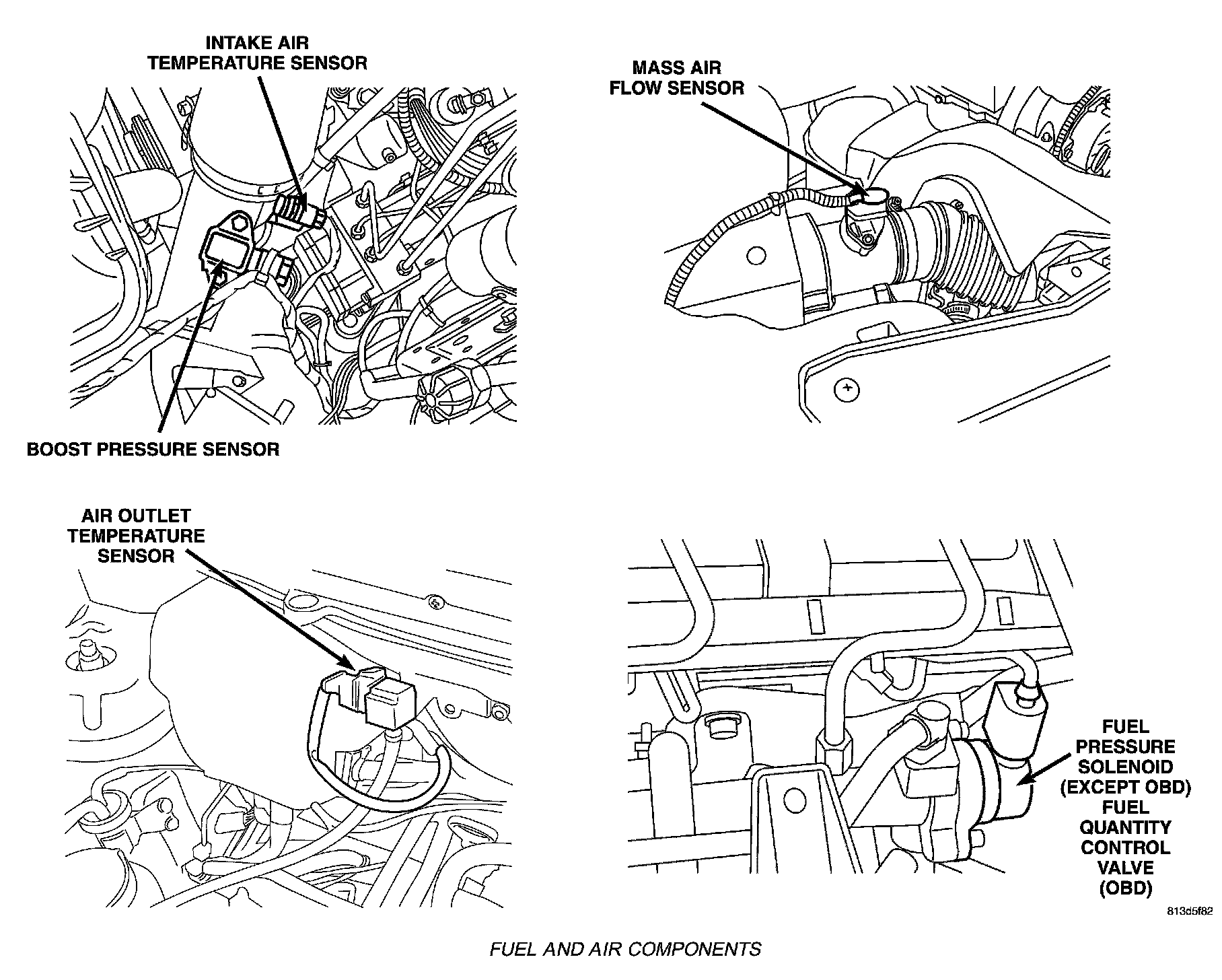 INTAKE AIR TEMPERATURE SENSOR

MASS AIR FLOW SENSOR

BOOST PRESSURE SENSOR

AIR OUTLET TEMPERATURE SENSOR

FUEL PRESSURE SOLENOID (EXCEPT OBD) FUEL QUANTITY CONTROL VALVE (OBD)

813d5f82

FUEL AND AIR COMPONENTS