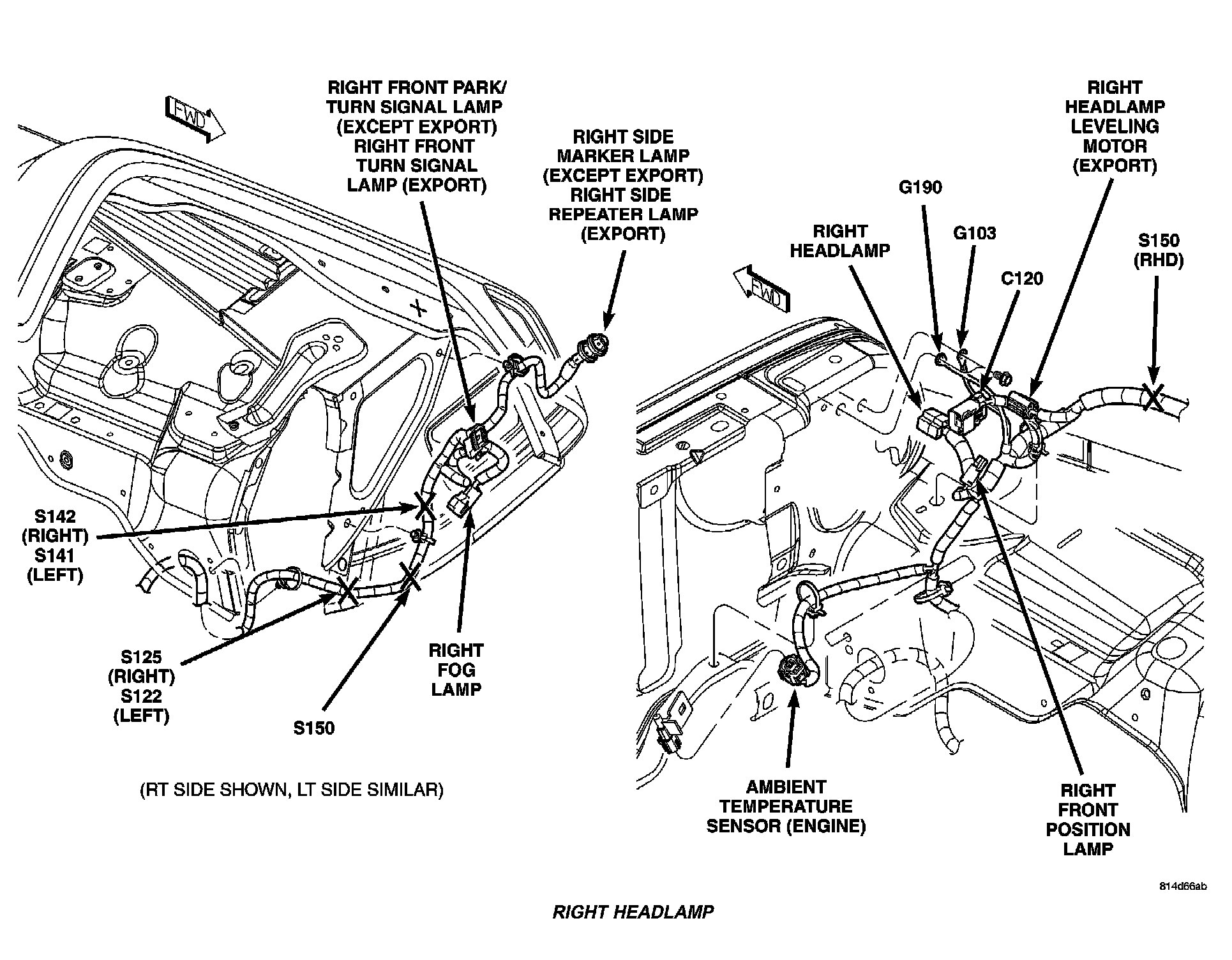 FWD

RIGHT FRONT PARK/ TURN SIGNAL LAMP (EXCEPT EXPORT) RIGHT FRONT TURN SIGNAL LAMP (EXPORT)

RIGHT SIDE MARKER LAMP (EXCEPT EXPORT) RIGHT SIDE REPEATER LAMP (EXPORT)

S142 (RIGHT) S141 (LEFT)

S125 (RIGHT) S122 (LEFT)

S150

RIGHT FOG LAMP

(RT SIDE SHOWN, LT SIDE SIMILAR)

FWD

RIGHT HEADLAMP

G190

G103

C120

RIGHT HEADLAMP LEVELING MOTOR (EXPORT)

S150 (RHD)

AMBIENT TEMPERATURE SENSOR (ENGINE)

RIGHT FRONT POSITION LAMP

814d66ab

RIGHT HEADLAMP