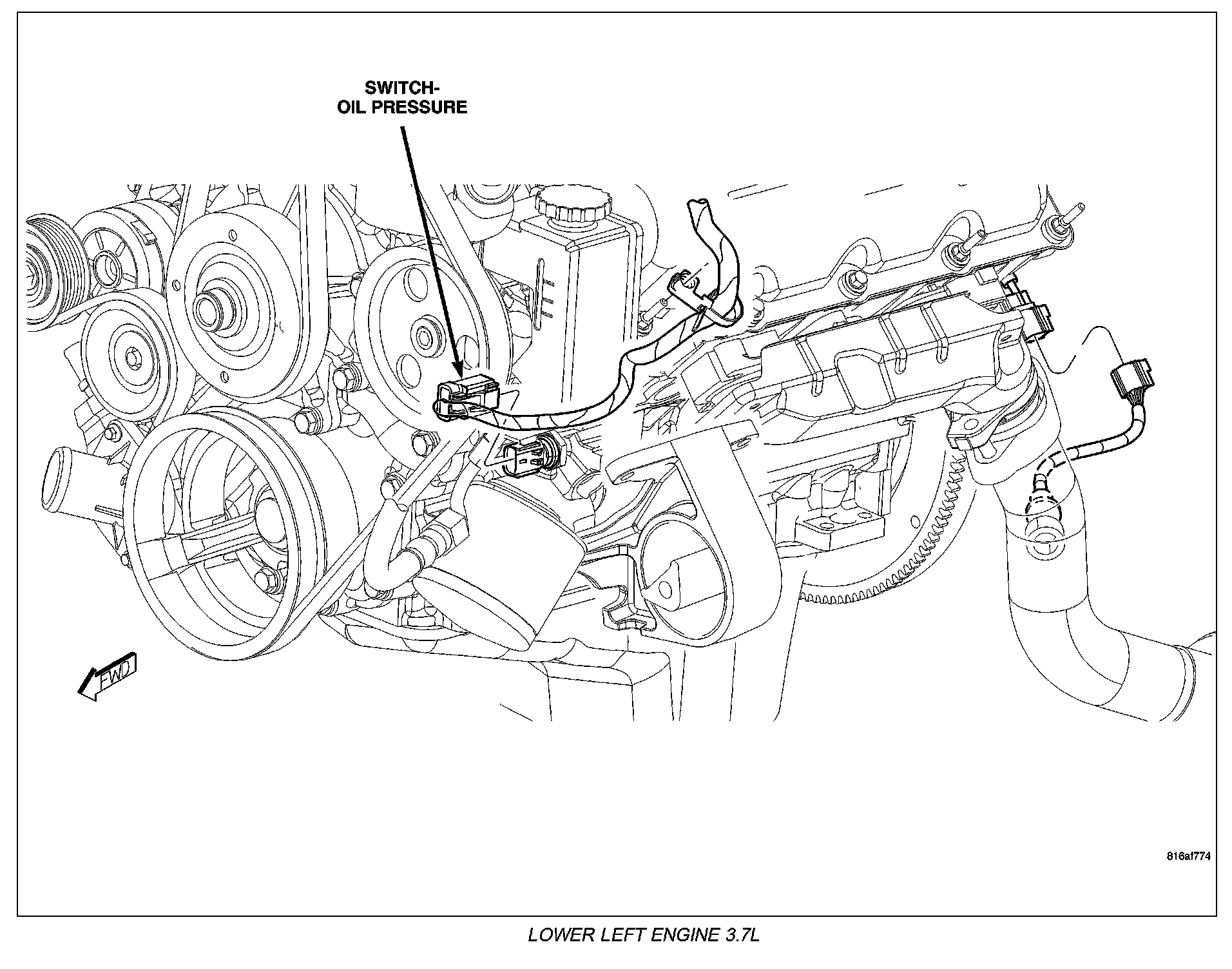 SWITCH-
OIL PRESSURE

FWD

816af774

LOWER LEFT ENGINE 3.7L