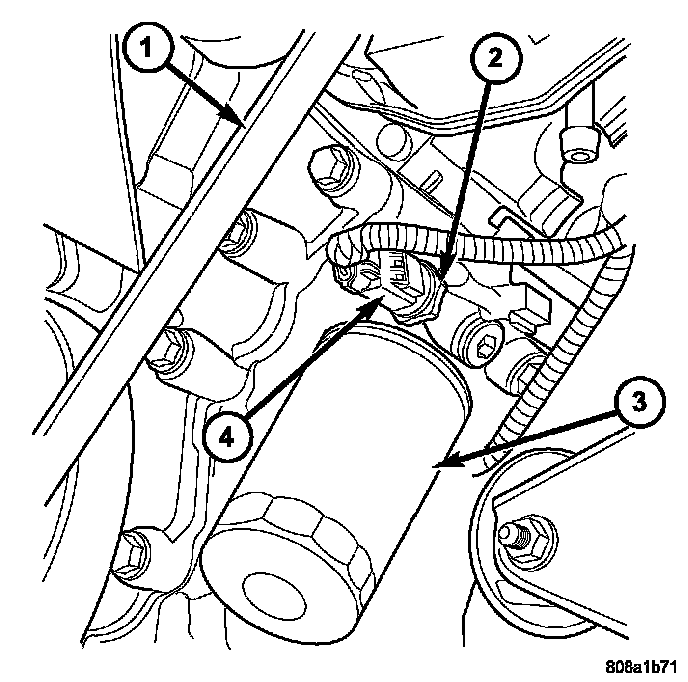 1
2
3
4
808a1b71