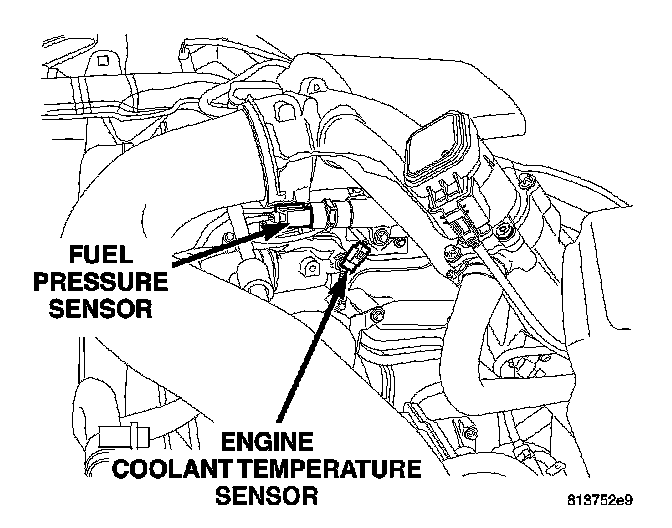 FUEL PRESSURE SENSOR

ENGINE COOLANT TEMPERATURE SENSOR

813752e9