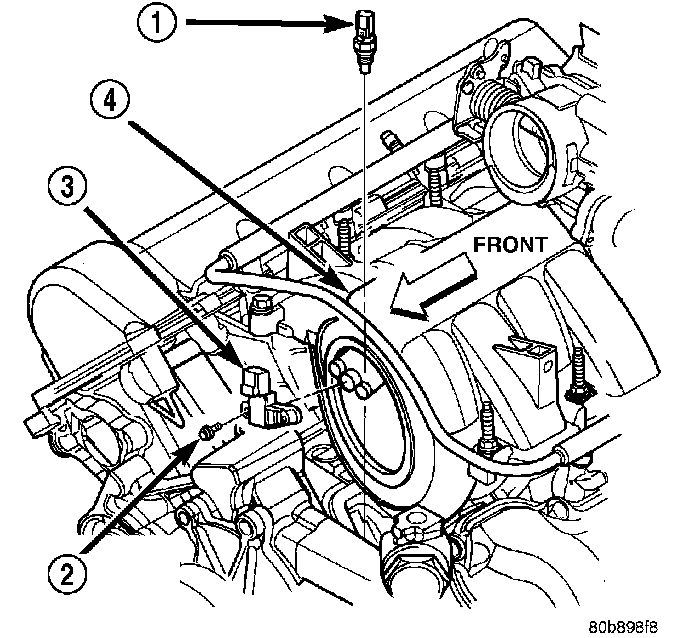 1
4
3
FRONT
2
80b898f8