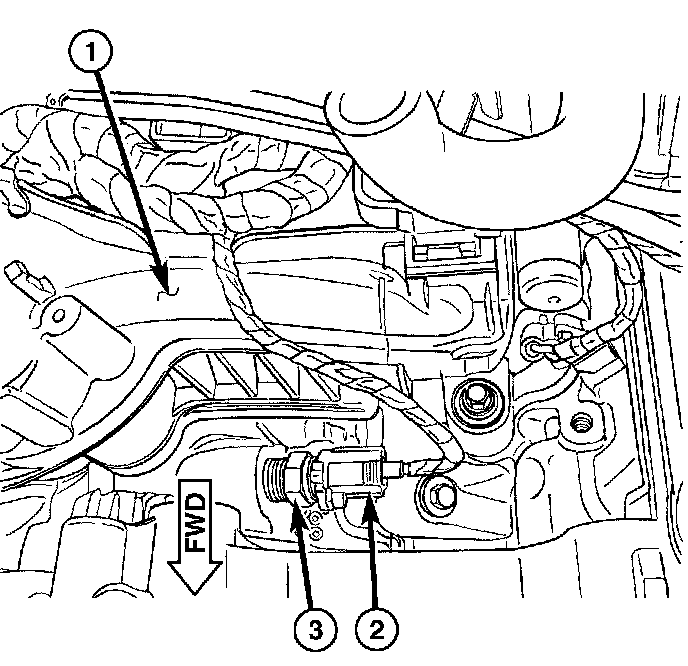 1
FWD
3
2