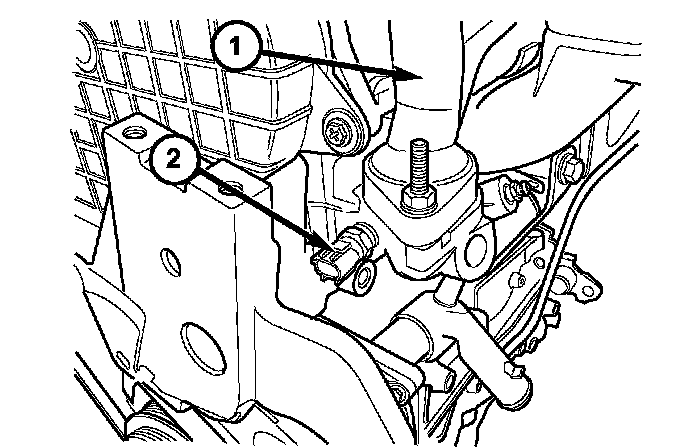 1
2