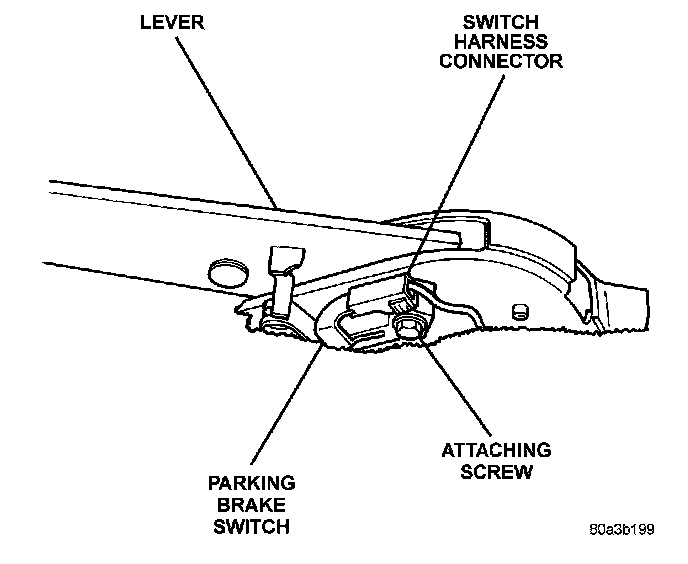 LEVER

SWITCH HARNESS CONNECTOR

ATTACHING SCREW

PARKING BRAKE SWITCH

80a3b199