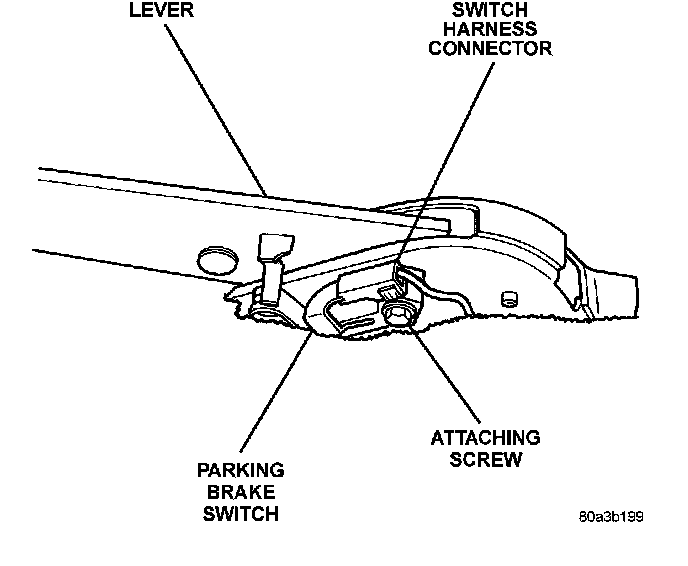 LEVER

SWITCH HARNESS CONNECTOR

ATTACHING SCREW

PARKING BRAKE SWITCH

80a3b199