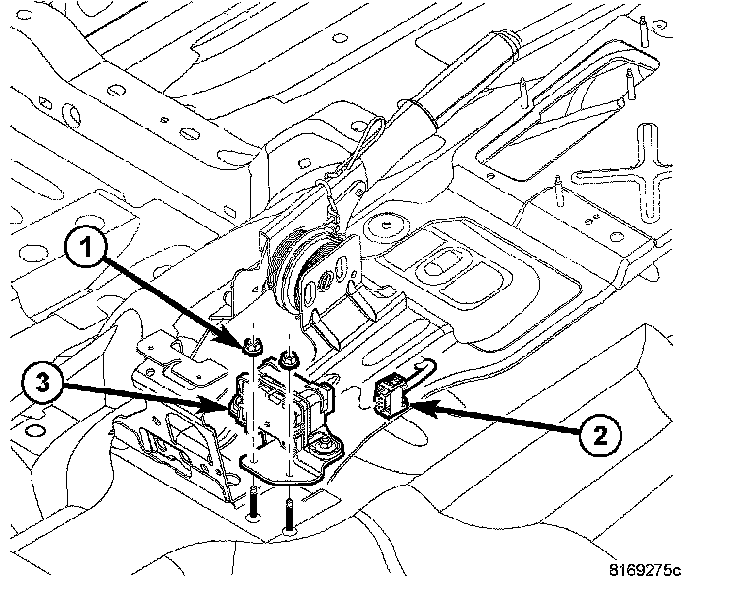 1

3

2

8169275c