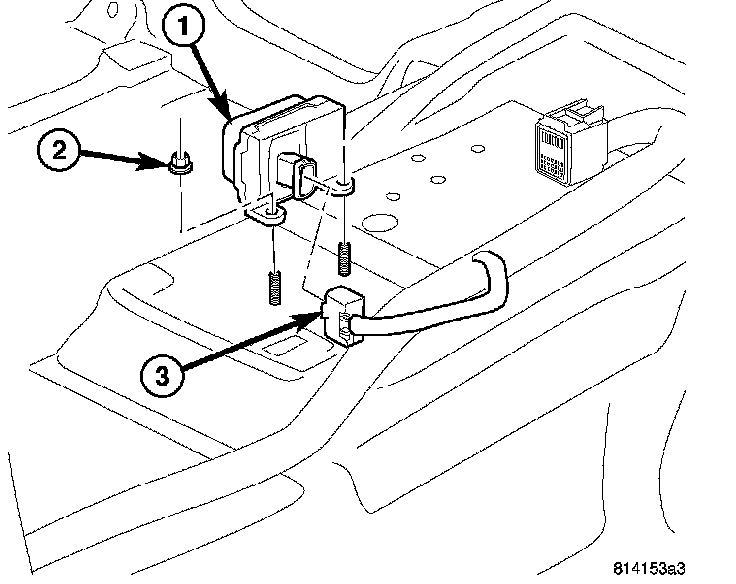 1
2
3
814153a3